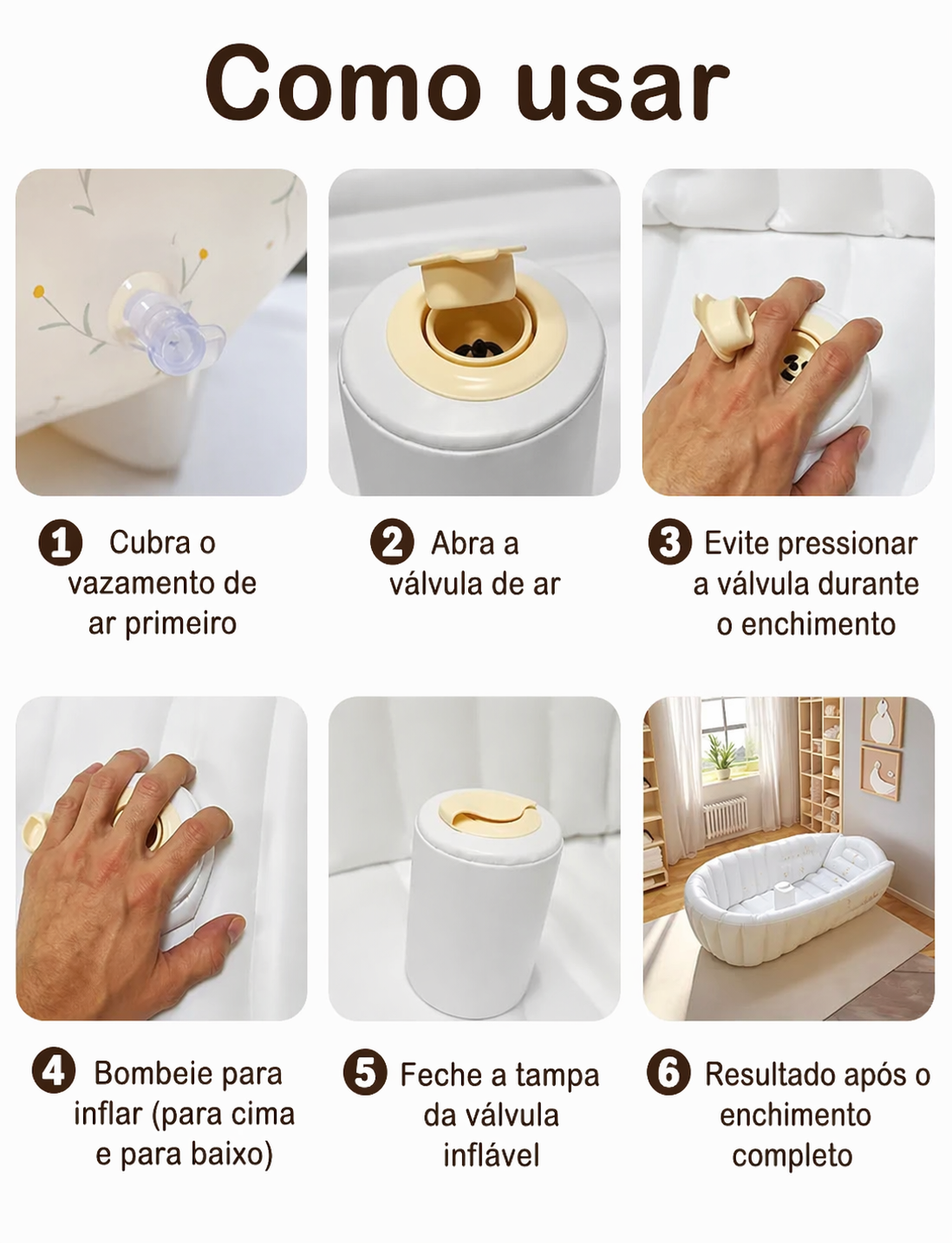 Como usar

1 Cubra o vazamento de ar primeiro

2 Abra a válvula de ar

3 Evite pressionar a válvula durante o enchimento

4 Bombeie para inflar (para cima e para baixo)

5 Feche a tampa da válvula inflável

6 Resultado após o enchimento completo